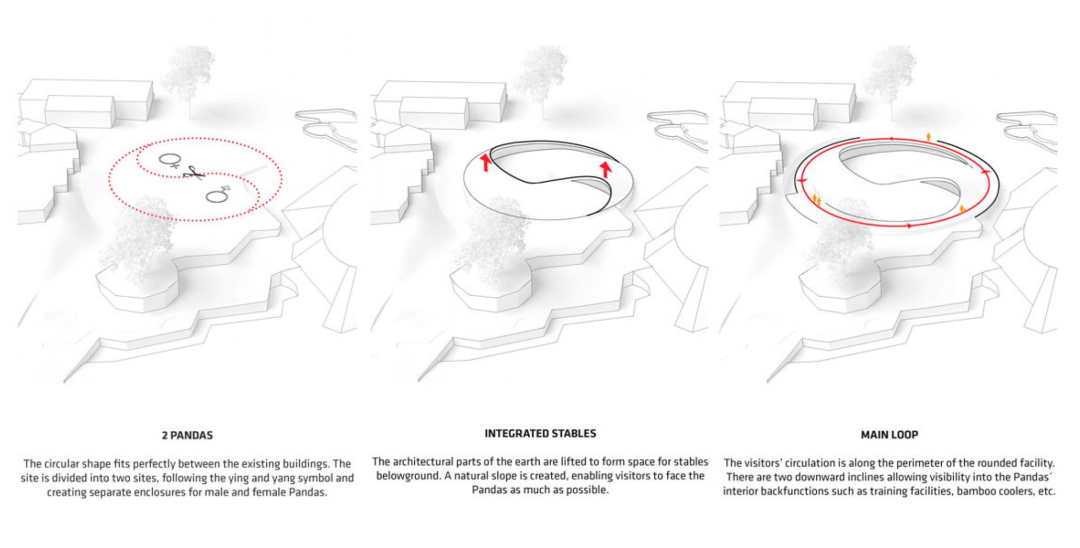 2 PANDAS

The circular shape fits perfectly between the existing buildings. The site is divided into two sites, following the ying and yang symbol and creating separate enclosures for male and female Pandas.

INTEGRATED STABLES

The architectural parts of the earth are lifted to form space for stables belowground. A natural slope is created, enabling visitors to face the Pandas as much as possible.

MAIN LOOP

The visitors' circulation is along the perimeter of the rounded facility. There are two downward inclines allowing visibility into the Pandas' interior backfunctions such as training facilities, bamboo coolers, etc.